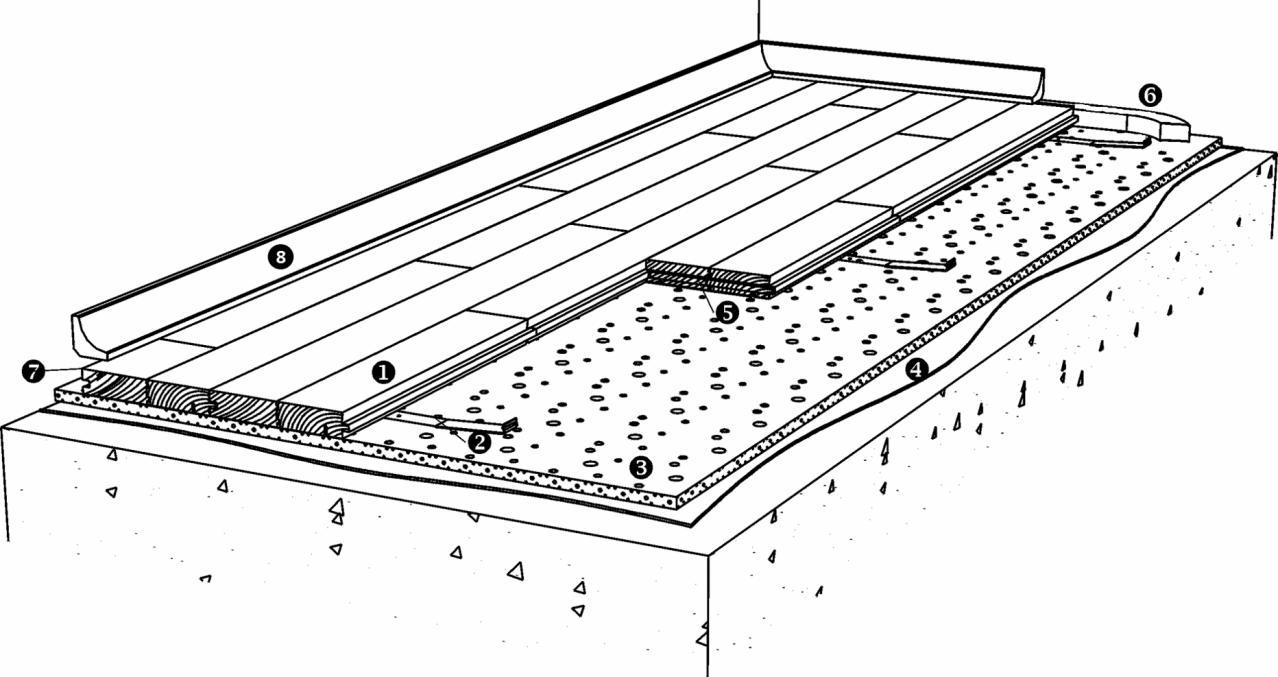 6
8
5
7
1
4
2
3